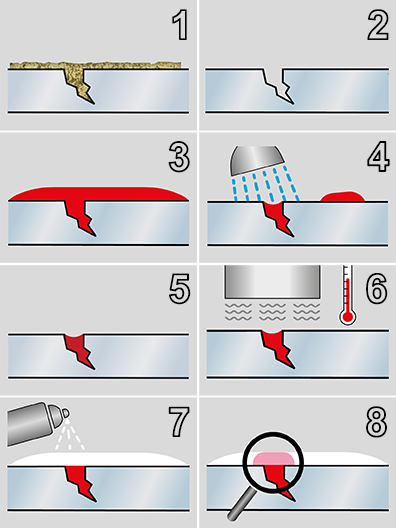 1
2
3
4
5
6
7
8